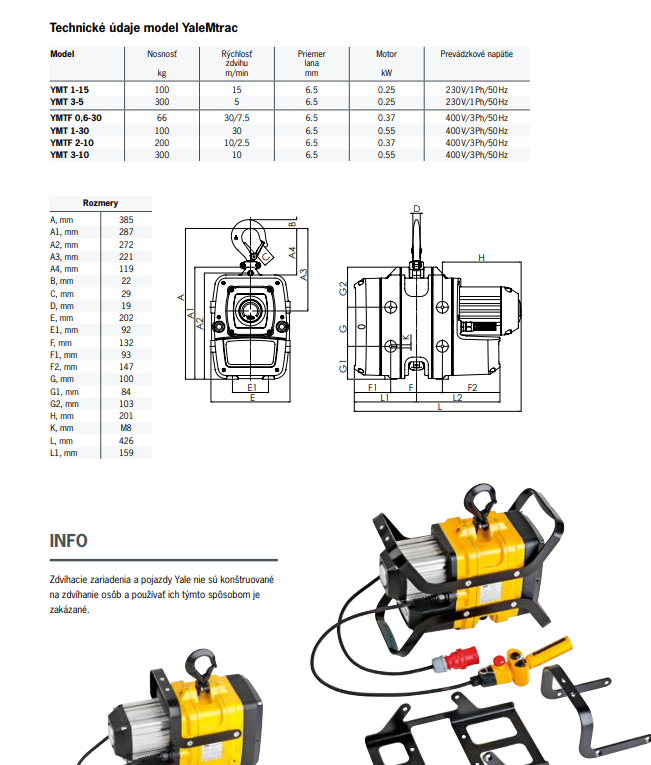 Technické údaje model YaleMtrac

| Model | Nosnosť kg | Rýchlosť zdvihu m/min | Priemer lana mm | Motor kW | Prevádzkové napätie |
|---|---|---|---|---|---|
| YMT 1-15 | 100 | 15 | 6.5 | 0.25 | 230V/1Ph/50Hz |
| YMT 3-5 | 300 | 5 | 6.5 | 0.25 | 230V/1Ph/50Hz |
| YMTF 0,6-30 | 66 | 30/7.5 | 6.5 | 0.37 | 400V/3Ph/50Hz |
| YMT 1-30 | 100 | 30 | 6.5 | 0.55 | 400V/3Ph/50Hz |
| YMTF 2-10 | 200 | 10/2.5 | 6.5 | 0.37 | 400V/3Ph/50Hz |
| YMT 3-10 | 300 | 10 | 6.5 | 0.55 | 400V/3Ph/50Hz |

| Rozmery | |
|---|---|
| A, mm | 385 |
| A1, mm | 287 |
| A2, mm | 272 |
| A3, mm | 221 |
| A4, mm | 119 |
| B, mm | 22 |
| C, mm | 29 |
| D, mm | 19 |
| E, mm | 202 |
| E1, mm | 92 |
| F, mm | 132 |
| F1, mm | 93 |
| F2, mm | 147 |
| G, mm | 100 |
| G1, mm | 84 |
| G2, mm | 103 |
| H, mm | 201 |
| K, mm | M8 |
| L, mm | 426 |
| L1, mm | 159 |

B C A4 A3 A A1 A2 E1 E D H G2 G G1 K F1 F F2 L1 L2 L

INFO

Zdvíhacie zariadenia a pojazdy Yale nie sú konštruované na zdvíhanie osôb a používať ich týmto spôsobom je zakázané.