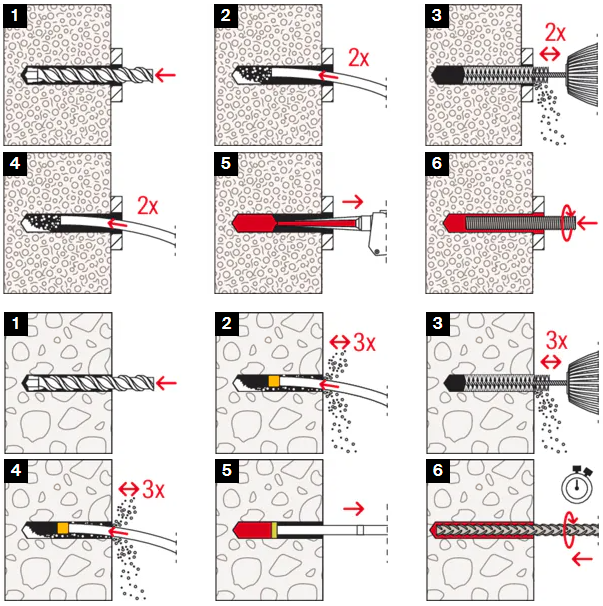 1

2

2x

3

2x

4

2x

5

6

1

2

3x

3

3x

4

3x

5

6